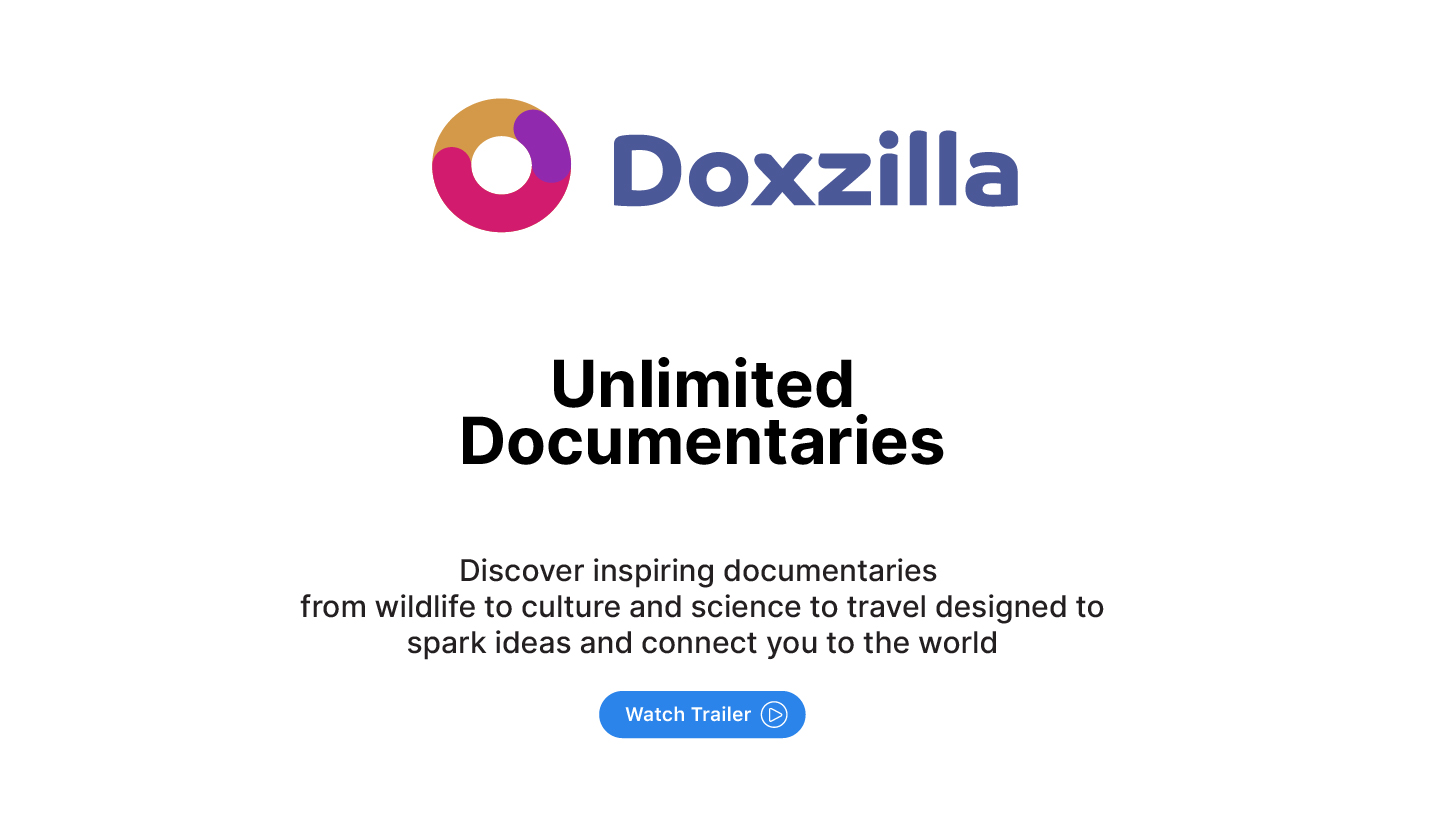 Doxzilla

Unlimited Documentaries

Discover inspiring documentaries from wildlife to culture and science to travel designed to spark ideas and connect you to the world

Watch Trailer